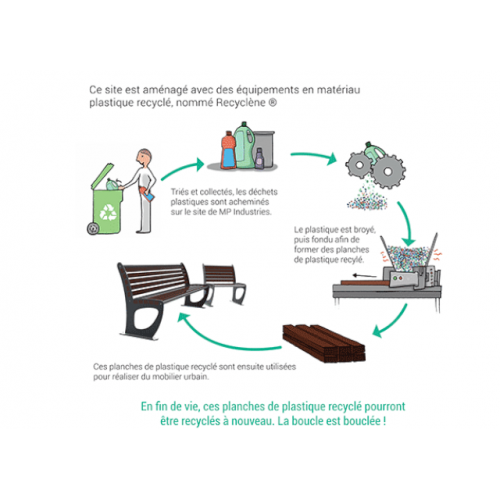 Ce site est aménagé avec des équipements en matériau plastique recyclé, nommé Recyclène ®

Triés et collectés, les déchets plastiques sont acheminés sur le site de MP Industries.

Le plastique est broyé, puis fondu afin de former des planches de plastique recylé.

Ces planches de plastique recyclé sont ensuite utilisées pour réaliser du mobilier urbain.

En fin de vie, ces planches de plastique recyclé pourront être recyclés à nouveau. La boucle est bouclée !